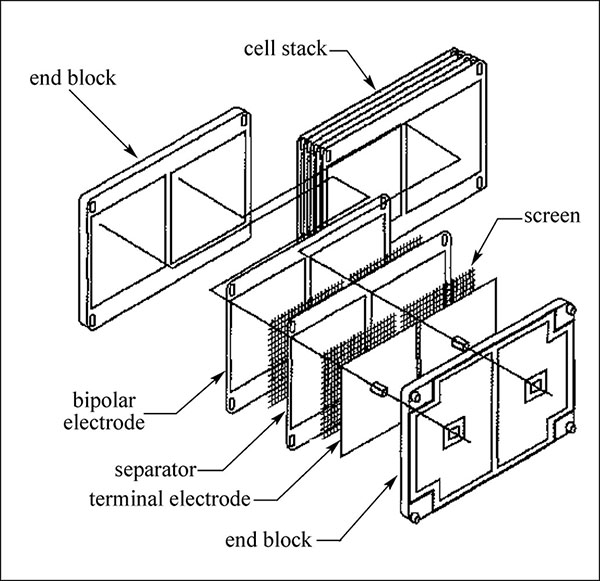 cell stack

end block

screen

bipolar electrode

separator

terminal electrode

end block