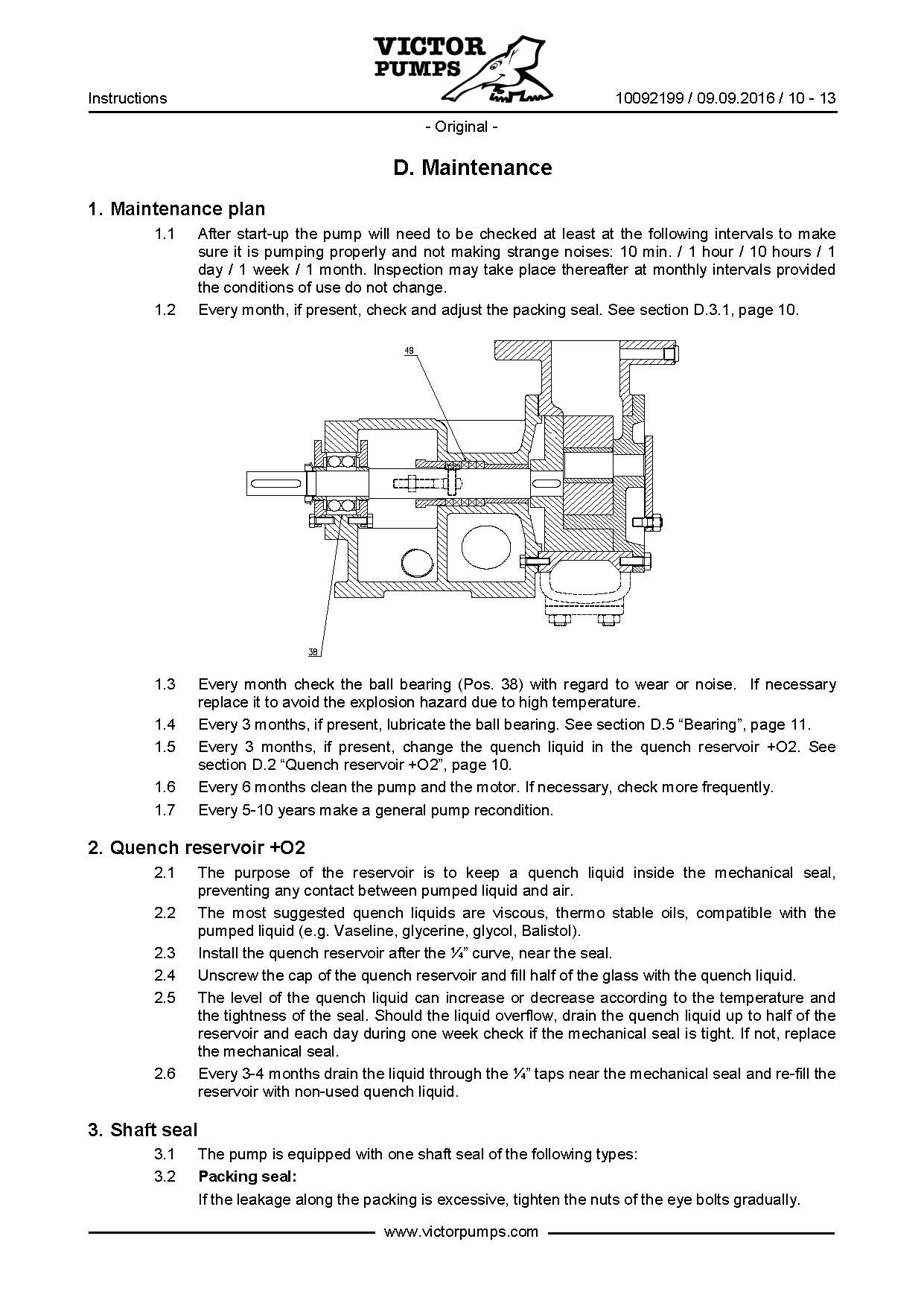 VICTOR PUMPS

Instructions

10092199 / 09.09.2016 / 10 - 13

- Original -

D. Maintenance

1. Maintenance plan

1.1 After start-up the pump will need to be checked at least at the following intervals to make sure it is pumping properly and not making strange noises: 10 min. / 1 hour / 10 hours / 1 day / 1 week / 1 month. Inspection may take place thereafter at monthly intervals provided the conditions of use do not change.

1.2 Every month, if present, check and adjust the packing seal. See section D.3.1, page 10.

49

38

1.3 Every month check the ball bearing (Pos. 38) with regard to wear or noise. If necessary replace it to avoid the explosion hazard due to high temperature.

1.4 Every 3 months, if present, lubricate the ball bearing. See section D.5 “Bearing”, page 11.

1.5 Every 3 months, if present, change the quench liquid in the quench reservoir +O2. See section D.2 “Quench reservoir +O2”, page 10.

1.6 Every 6 months clean the pump and the motor. If necessary, check more frequently.

1.7 Every 5-10 years make a general pump recondition.

2. Quench reservoir +O2

2.1 The purpose of the reservoir is to keep a quench liquid inside the mechanical seal, preventing any contact between pumped liquid and air.

2.2 The most suggested quench liquids are viscous, thermo stable oils, compatible with the pumped liquid (e.g. Vaseline, glycerine, glycol, Balistol).

2.3 Install the quench reservoir after the ¼” curve, near the seal.

2.4 Unscrew the cap of the quench reservoir and fill half of the glass with the quench liquid.

2.5 The level of the quench liquid can increase or decrease according to the temperature and the tightness of the seal. Should the liquid overflow, drain the quench liquid up to half of the reservoir and each day during one week check if the mechanical seal is tight. If not, replace the mechanical seal.

2.6 Every 3-4 months drain the liquid through the ¼” taps near the mechanical seal and re-fill the reservoir with non-used quench liquid.

3. Shaft seal

3.1 The pump is equipped with one shaft seal of the following types:

3.2 Packing seal:

If the leakage along the packing is excessive, tighten the nuts of the eye bolts gradually.

www.victorpumps.com